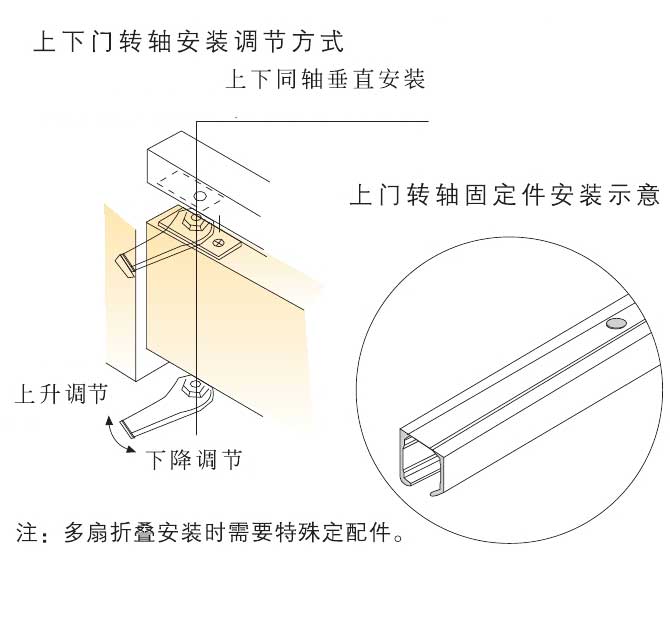 上下门转轴安装调节方式

上下同轴垂直安装

上门转轴固定件安装示意

上升调节

下降调节

注：多扇折叠安装时需要特殊定配件。