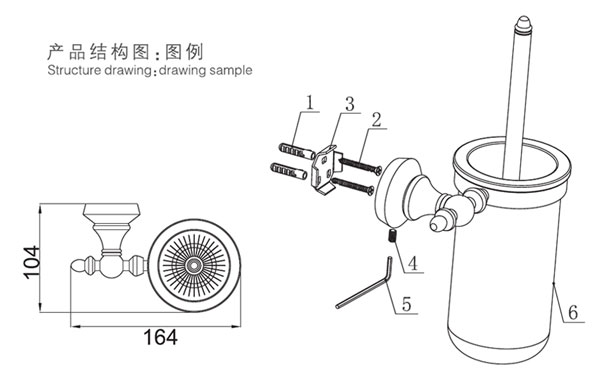 产品结构图：图例
Structure drawing：drawing sample

104

164

1
3
2
4
5
6