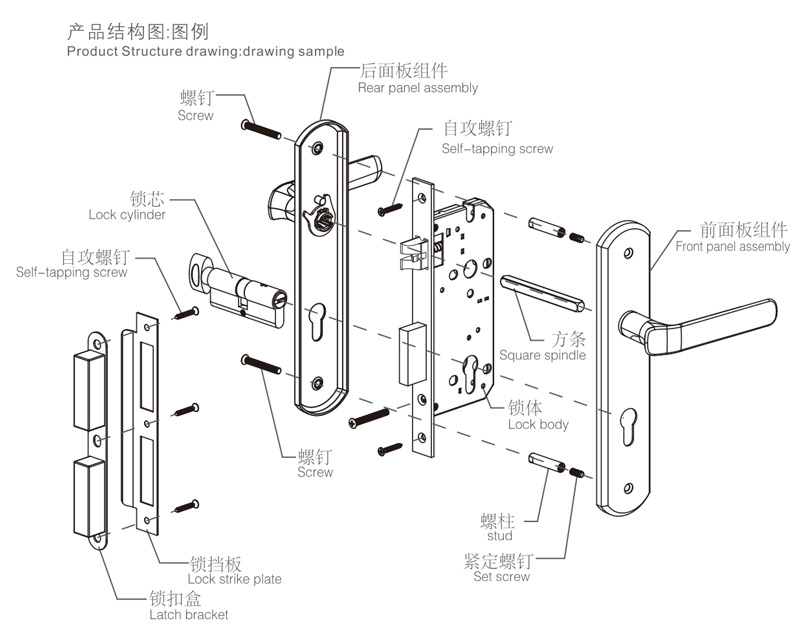 产品结构图:图例
Product Structure drawing:drawing sample

后面板组件
Rear panel assembly

螺钉
Screw

自攻螺钉
Self-tapping screw

锁芯
Lock cylinder

自攻螺钉
Self-tapping screw

前面板组件
Front panel assembly

方条
Square spindle

锁体
Lock body

螺钉
Screw

螺柱
stud

紧定螺钉
Set screw

锁挡板
Lock strike plate

锁扣盒
Latch bracket