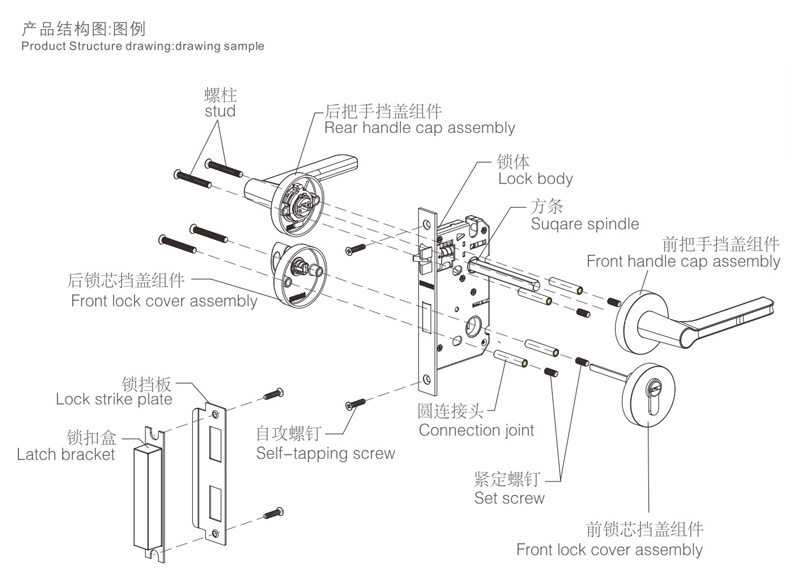 产品结构图:图例
Product Structure drawing:drawing sample

螺柱
stud

后把手挡盖组件
Rear handle cap assembly

锁体
Lock body

方条
Suqare spindle

前把手挡盖组件
Front handle cap assembly

后锁芯挡盖组件
Front lock cover assembly

锁挡板
Lock strike plate

锁扣盒
Latch bracket

自攻螺钉
Self-tapping screw

圆连接头
Connection joint

紧定螺钉
Set screw

前锁芯挡盖组件
Front lock cover assembly