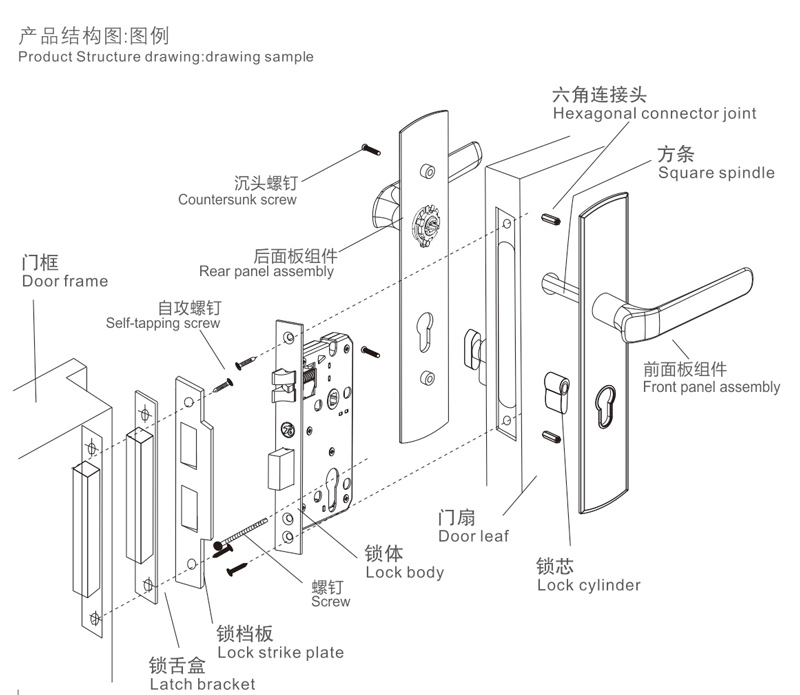 产品结构图:图例
Product Structure drawing:drawing sample

六角连接头
Hexagonal connector joint

方条
Square spindle

沉头螺钉
Countersunk screw

后面板组件
Rear panel assembly

门框
Door frame

自攻螺钉
Self-tapping screw

前面板组件
Front panel assembly

门扇
Door leaf

锁体
Lock body

锁芯
Lock cylinder

螺钉
Screw

锁档板
Lock strike plate

锁舌盒
Latch bracket