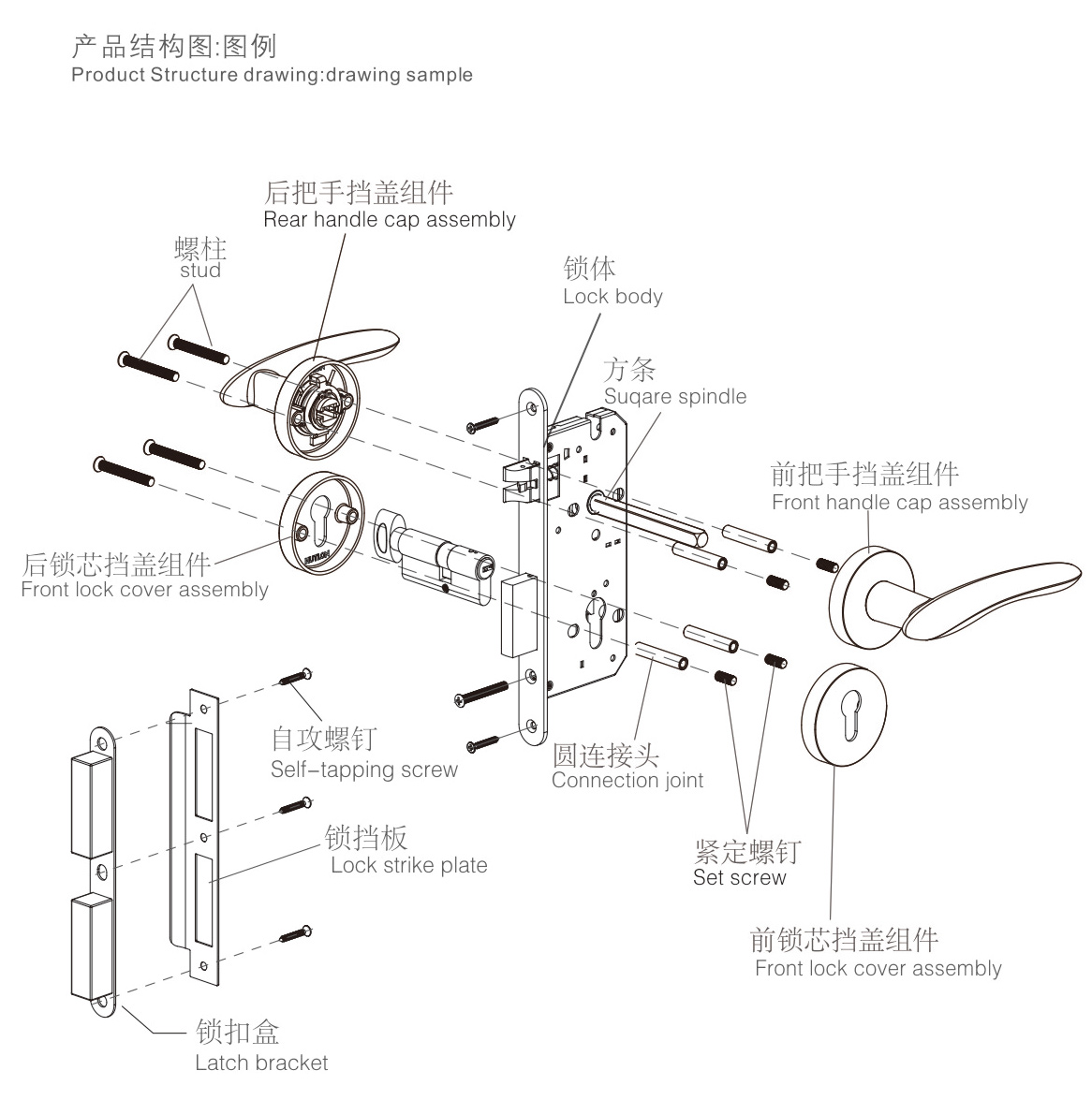 产品结构图:图例
Product Structure drawing:drawing sample

后把手挡盖组件
Rear handle cap assembly

螺柱
stud

锁体
Lock body

方条
Suqare spindle

前把手挡盖组件
Front handle cap assembly

后锁芯挡盖组件
Front lock cover assembly

自攻螺钉
Self-tapping screw

圆连接头
Connection joint

锁挡板
Lock strike plate

紧定螺钉
Set screw

前锁芯挡盖组件
Front lock cover assembly

锁扣盒
Latch bracket